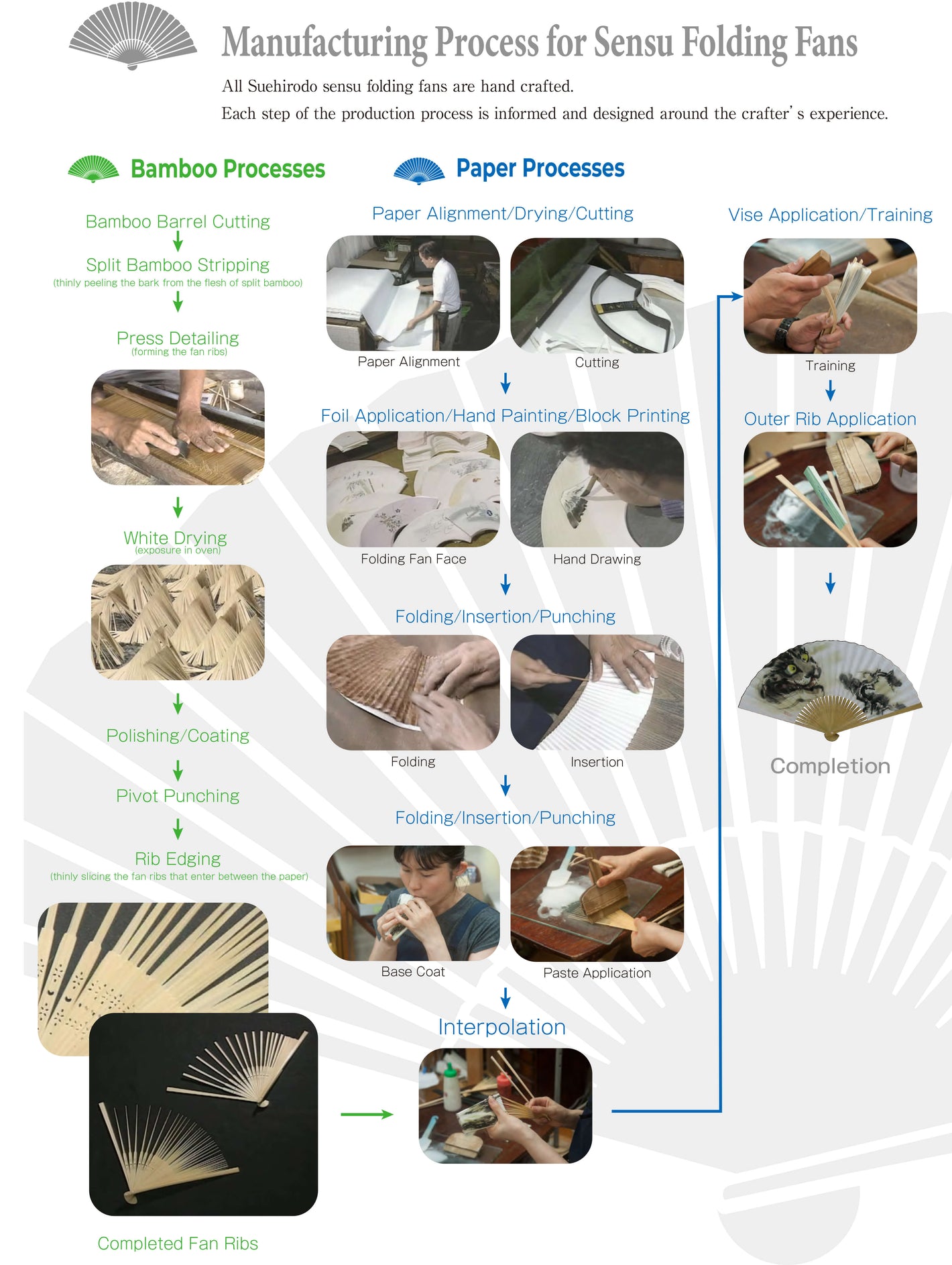 Manufacturing Process for Sensu Folding Fans

All Suehirodo sensu folding fans are hand crafted.
Each step of the production process is informed and designed around the crafter' s experience.

Bamboo Processes

Bamboo Barrel Cutting

Split Bamboo Stripping
(thinly peeling the bark from the flesh of split bamboo)

Press Detailing
(forming the fan ribs)

White Drying
(exposure in oven)

Polishing/Coating

Pivot Punching

Rib Edging
(thinly slicing the fan ribs that enter between the paper)

Completed Fan Ribs

Paper Processes

Paper Alignment/Drying/Cutting

Paper Alignment

Cutting

Foil Application/Hand Painting/Block Printing

Folding Fan Face

Hand Drawing

Folding/Insertion/Punching

Folding

Insertion

Folding/Insertion/Punching

Base Coat

Paste Application

Interpolation

Vise Application/Training

Training

Outer Rib Application

Completion